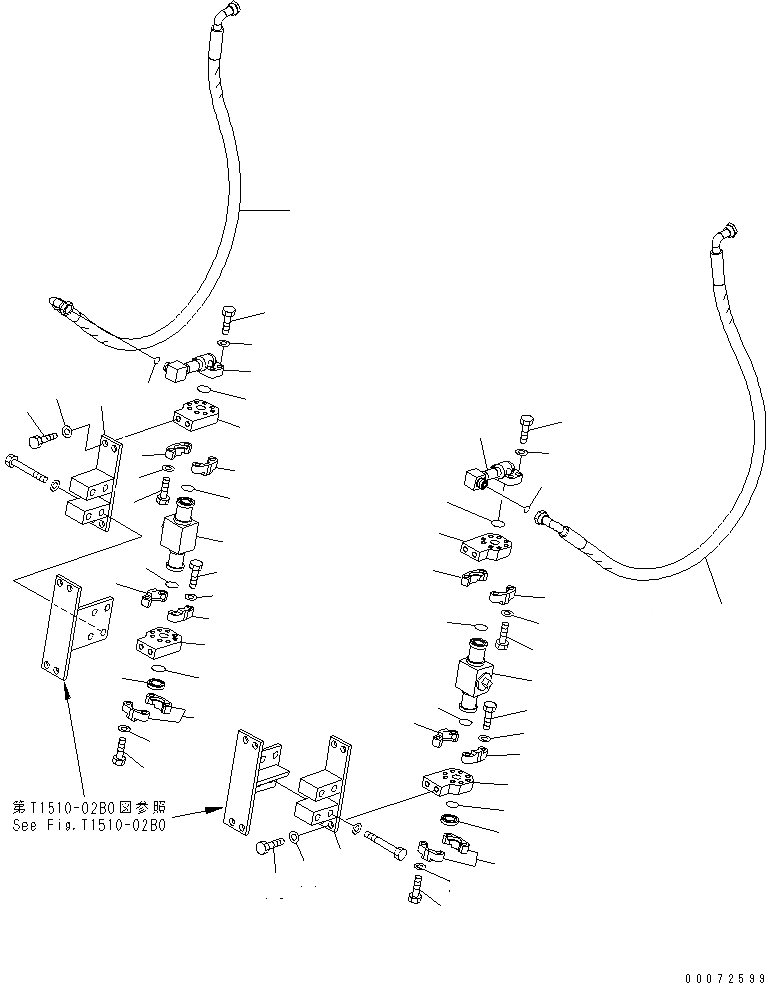 第T1510-02B0図参照
See Fig.T1510-02B0

00072599