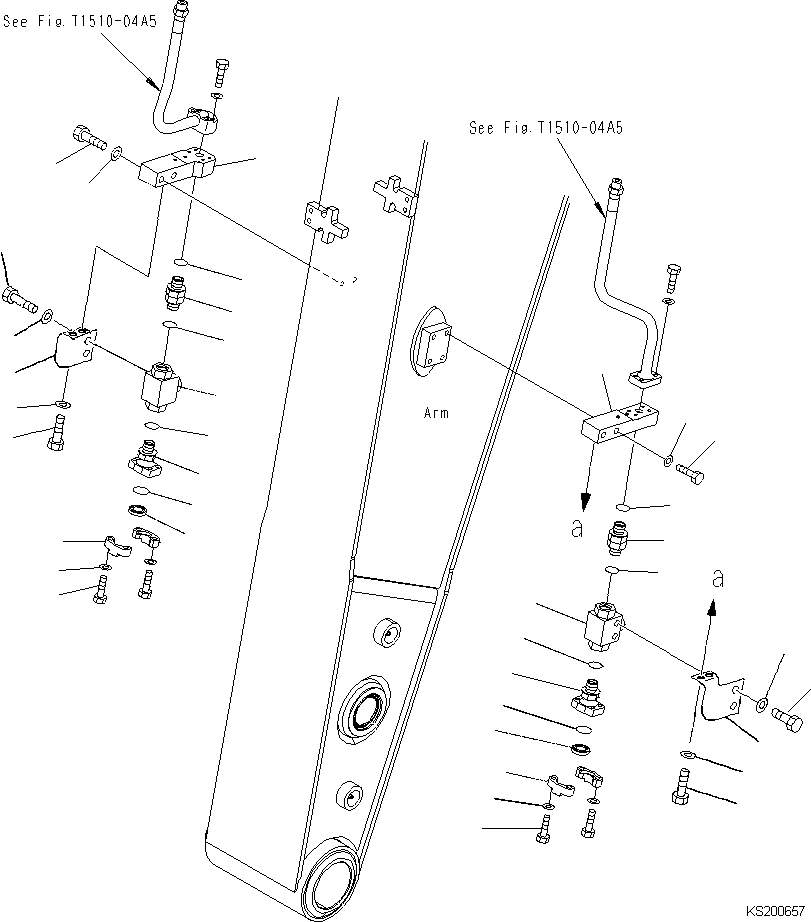 See Fig. T1510-04A5

See Fig. T1510-04A5

Arm

a

a

KS200657