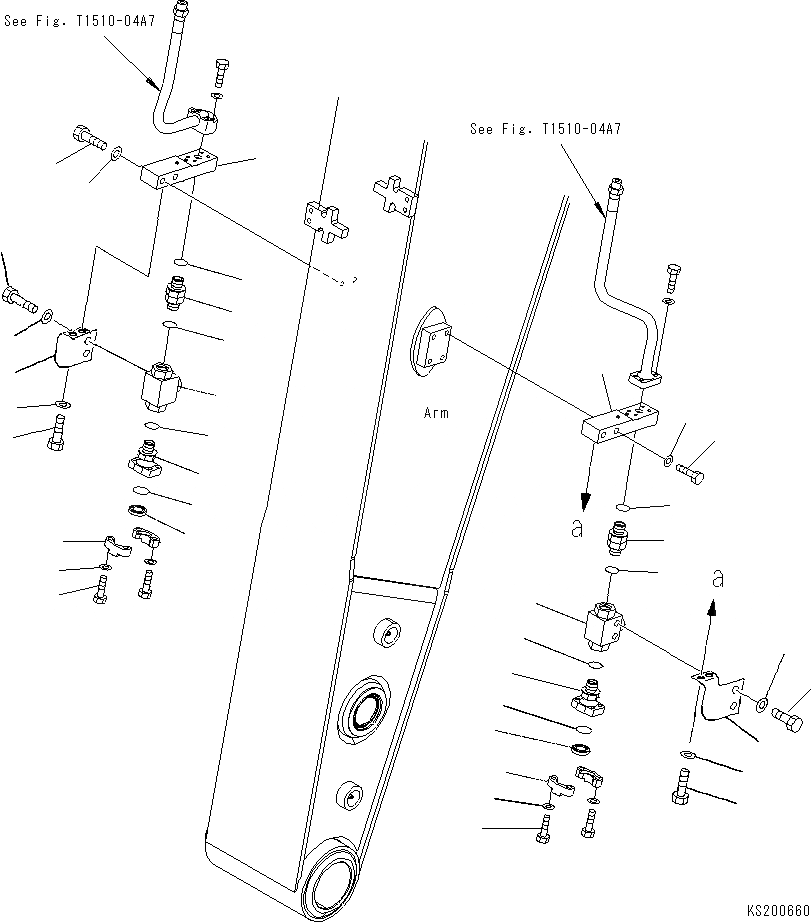 See Fig. T1510-04A7

See Fig. T1510-04A7

Arm

a

a

KS200660