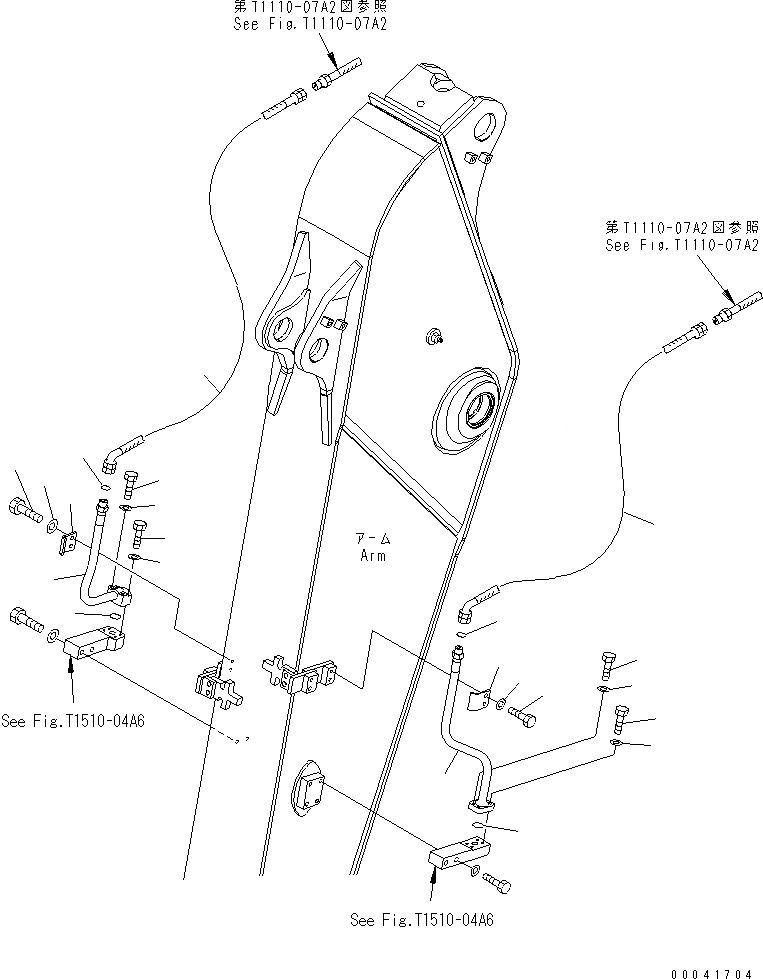 第T1110-07A2図参照
See Fig.T1110-07A2

第T1110-07A2図参照
See Fig.T1110-07A2

アーム
Arm

See Fig.T1510-04A6

See Fig.T1510-04A6

00041704