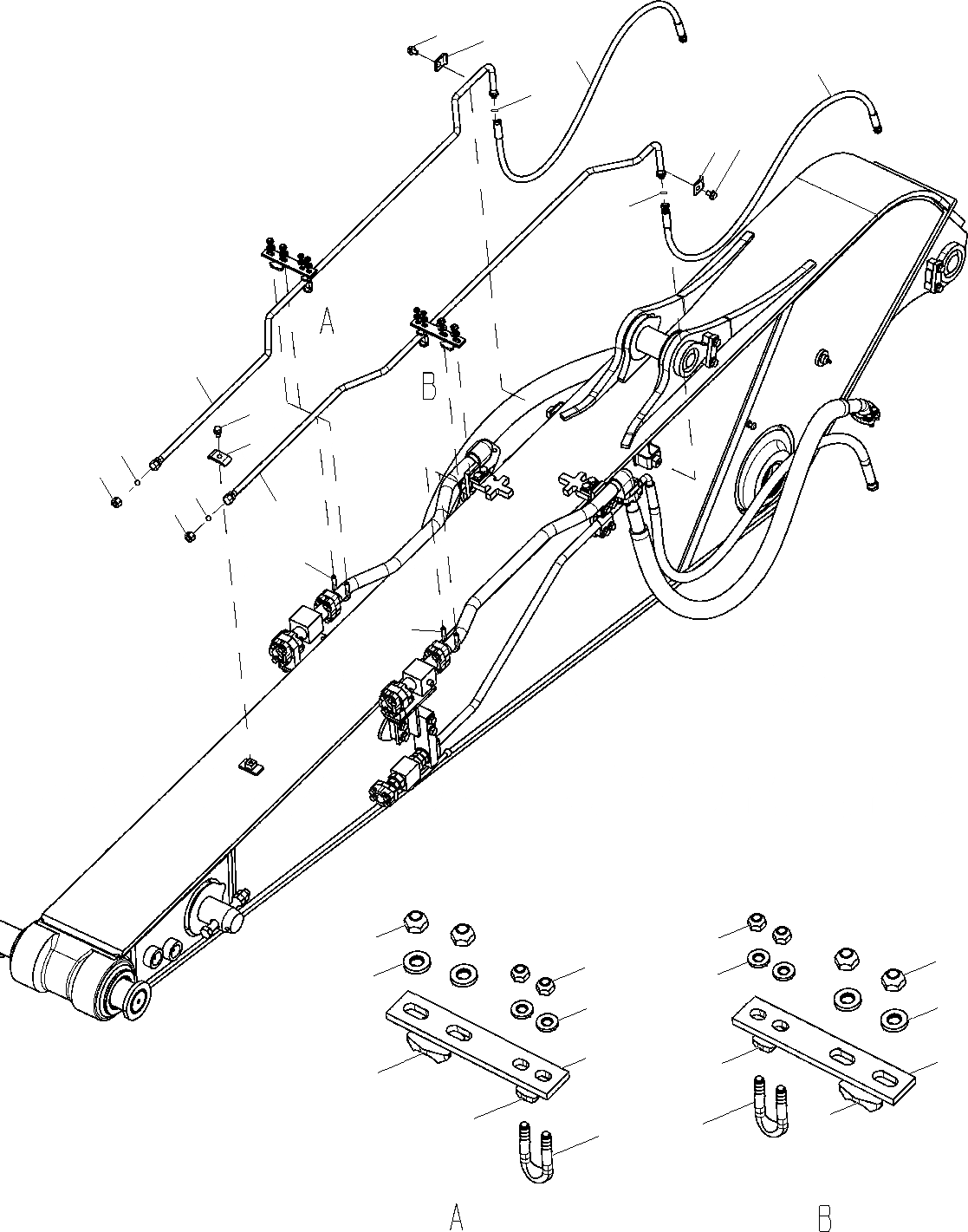 A
B
A
B