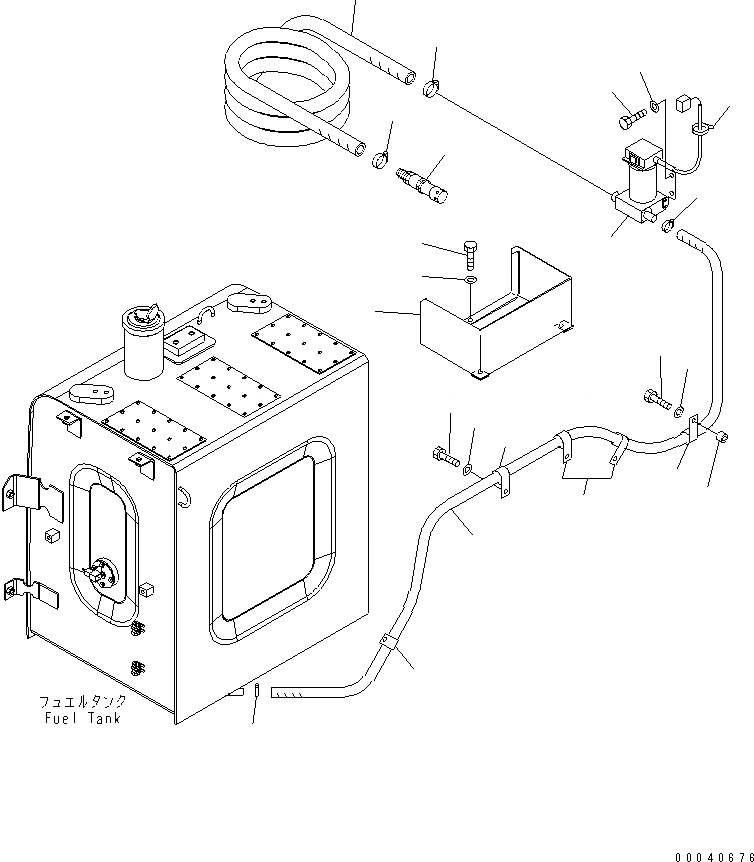 フュエルタンク
Fuel Tank

00040676