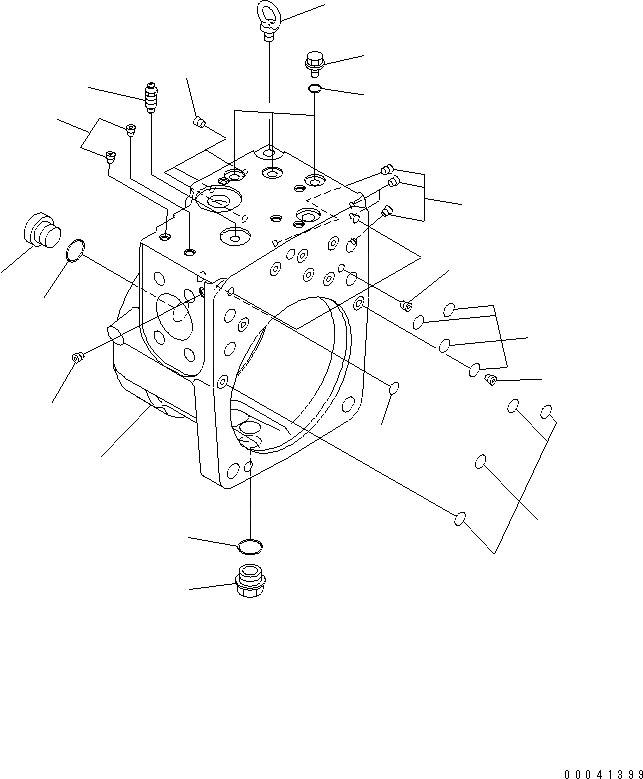 00041399