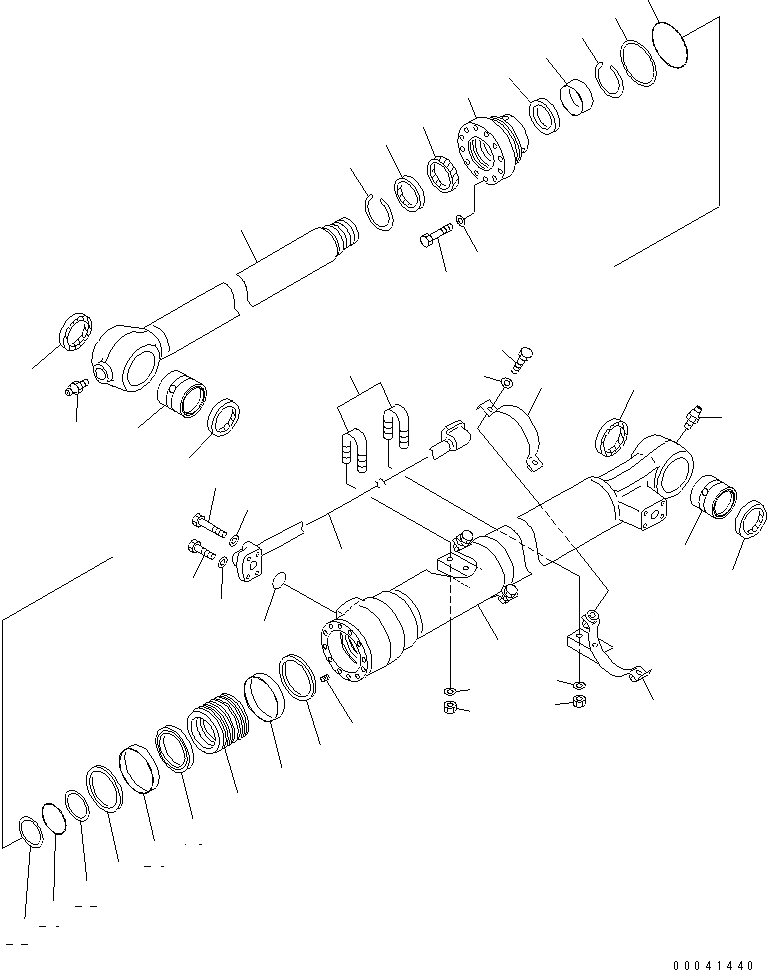 00041440