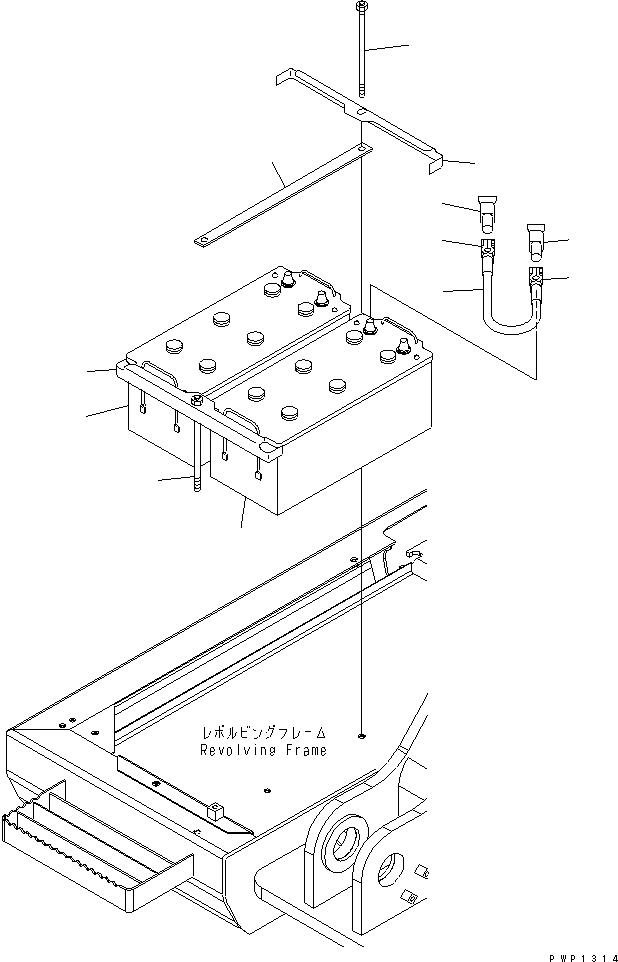 レボルビングフレーム
Revolving Frame

PWP1314