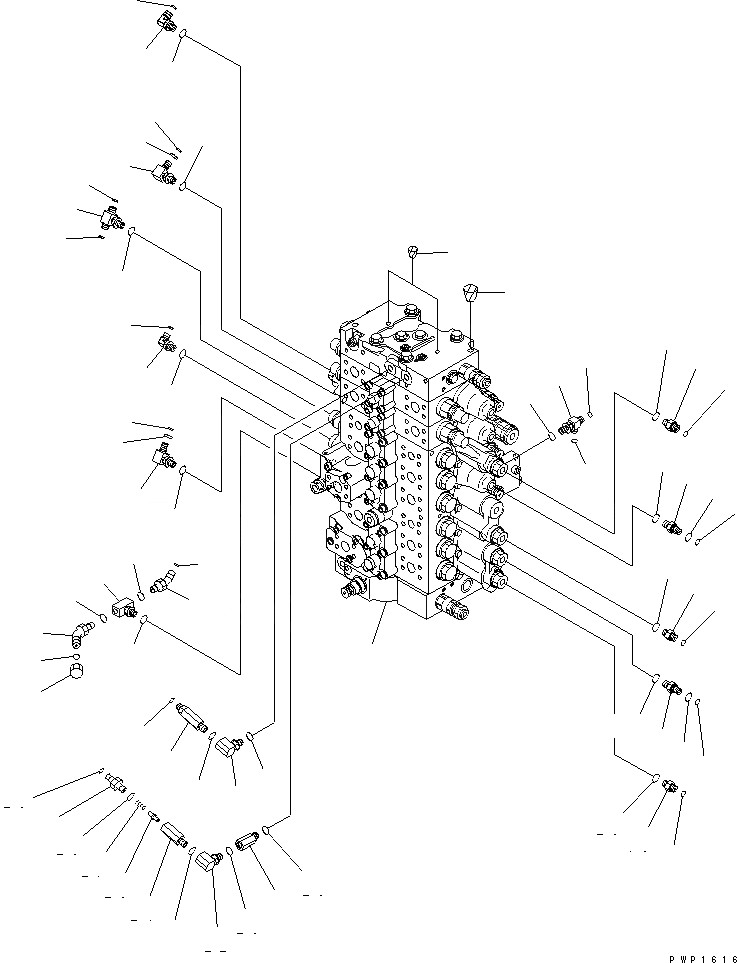 PWP1616