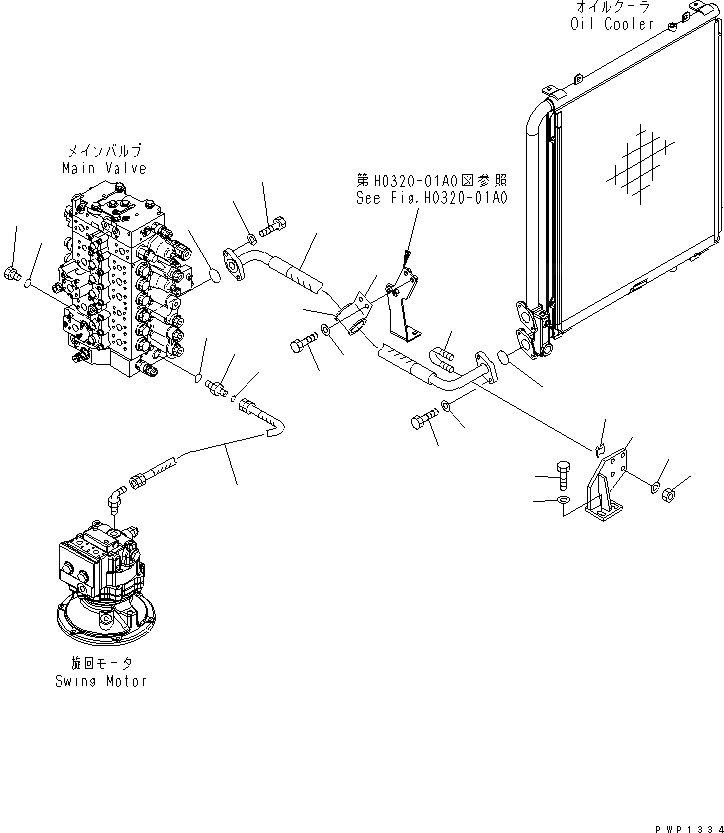 オイルクーラ
Oil Cooler

メインバルブ
Main Valve

第H0320-01A0図参照
See Fig.H0320-01A0

旋回モータ
Swing Motor

PWP1334