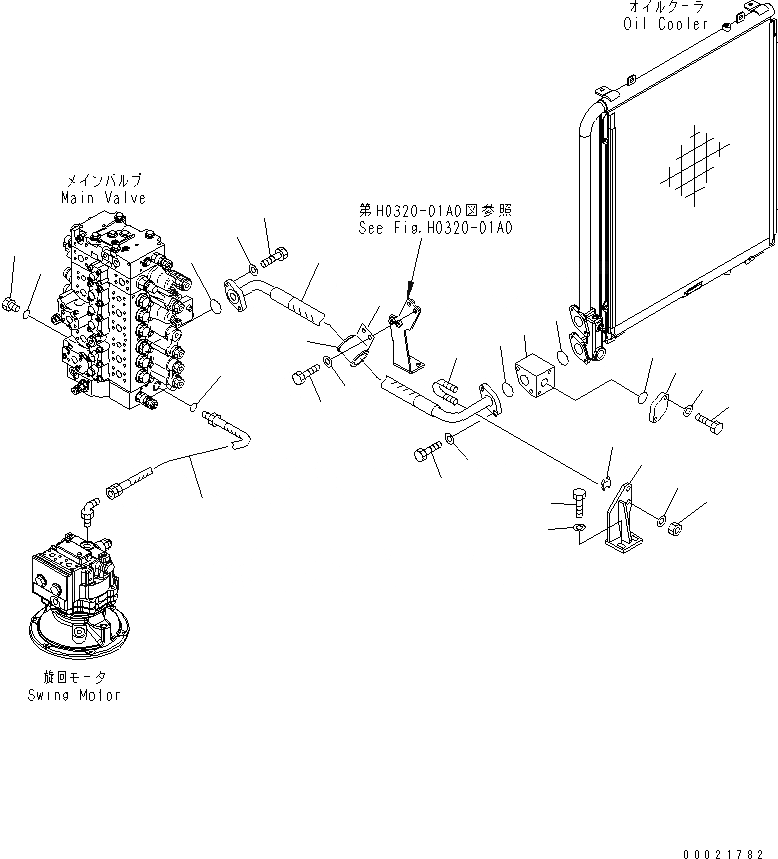 オイルクーラ
Oil Cooler

メインバルブ
Main Valve

第H0320-01A0図参照
See Fig.H0320-01A0

旋回モータ
Swing Motor

00021782