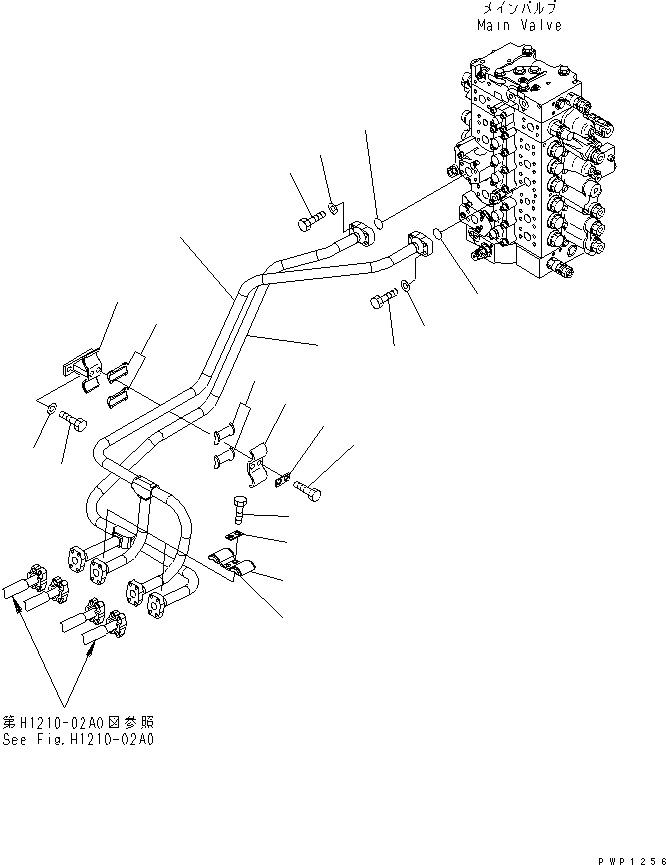 メインバルブ
Main Valve

第H1210-02A0図参照
See Fig.H1210-02A0

PWP1256