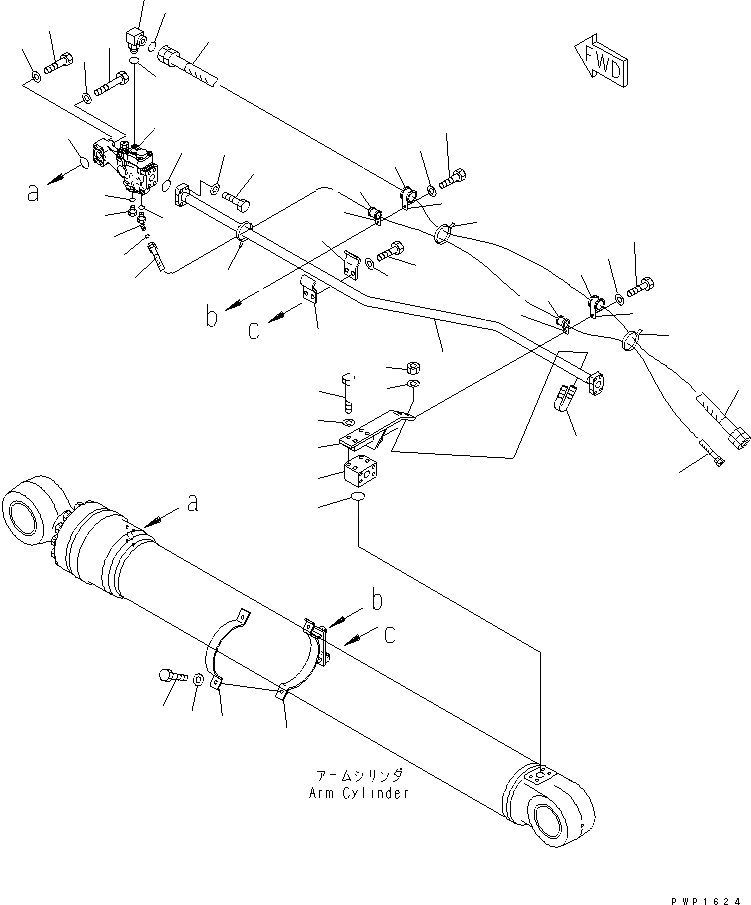 FWD

a

b

c

a

b

c

アームシリンダ
Arm Cylinder

PWP1624