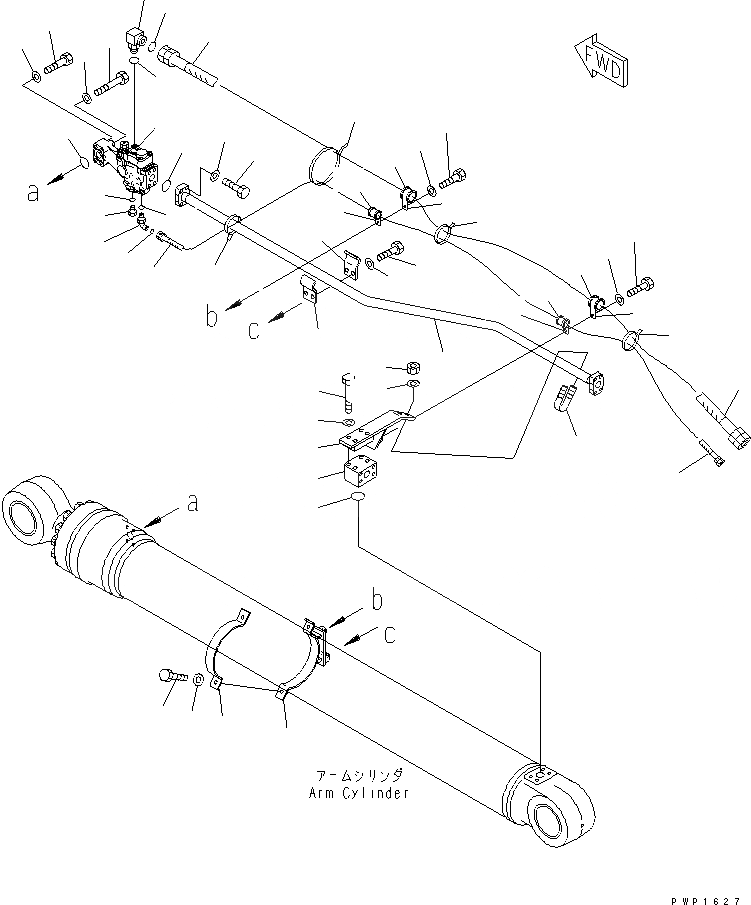 FWD

a

b

c

a

b

c

アームシリンダ
Arm Cylinder

PWP1627