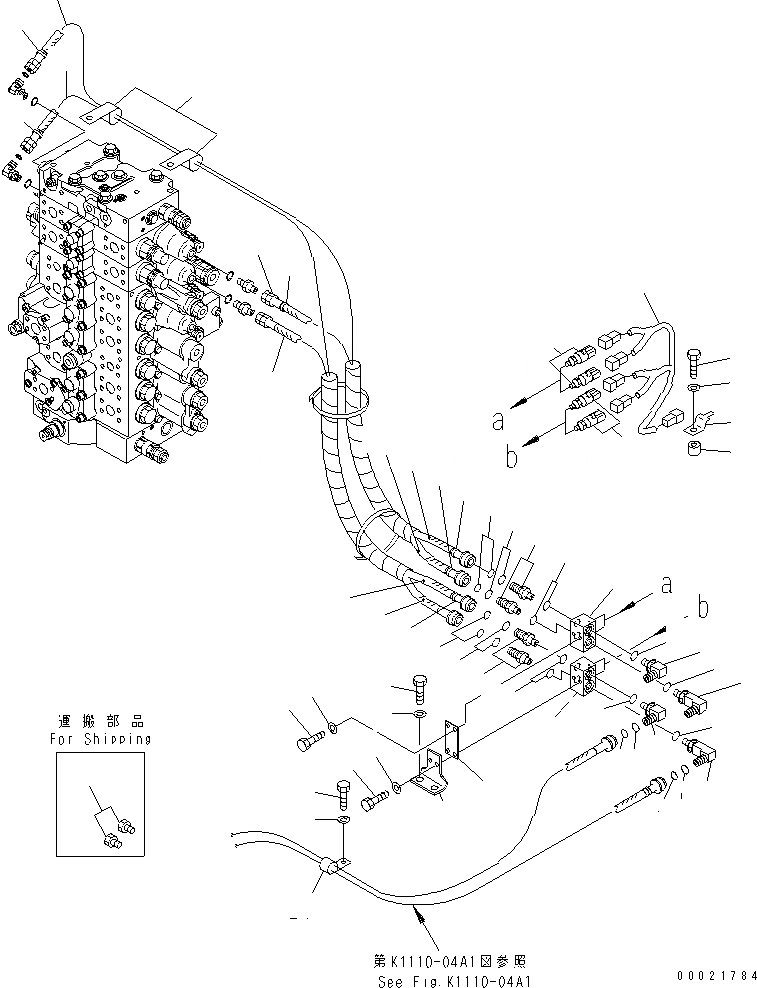 a
b
a
b
運搬部品
For Shipping
第K1110-04A1図参照
See Fig.K1110-04A1
00021784