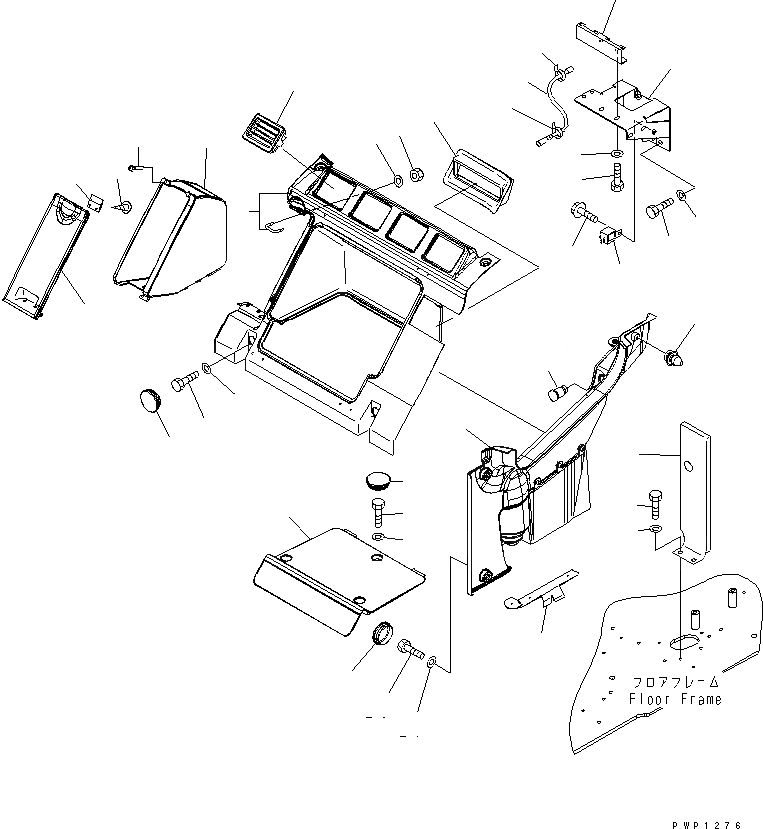 フロアフレーム
Floor Frame

PWP1276