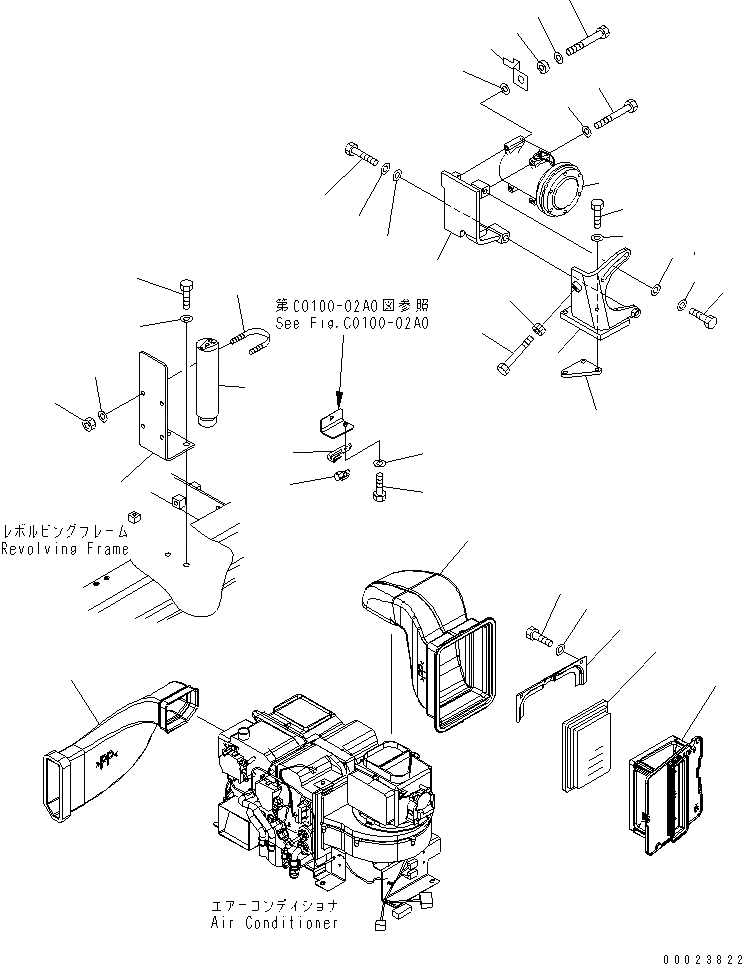 第C0100-02A0図参照
See Fig.C0100-02A0

レボルビングフレーム
Revolving Frame

エアーコンディショナ
Air Conditioner

00023822