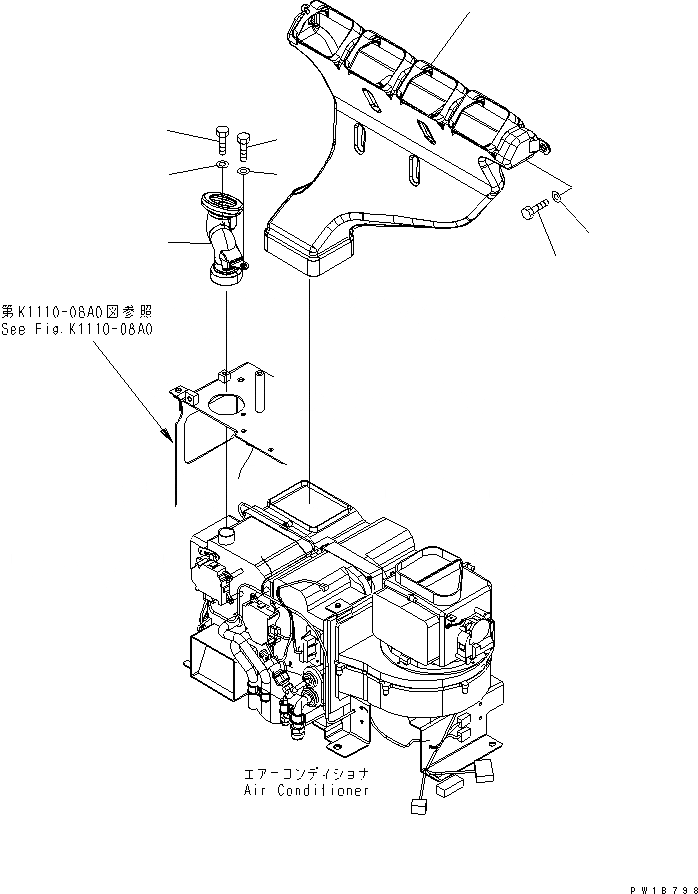 第K1110-08A0図参照
See Fig.K1110-08A0

エアーコンディショナ
Air Conditioner

PW18798