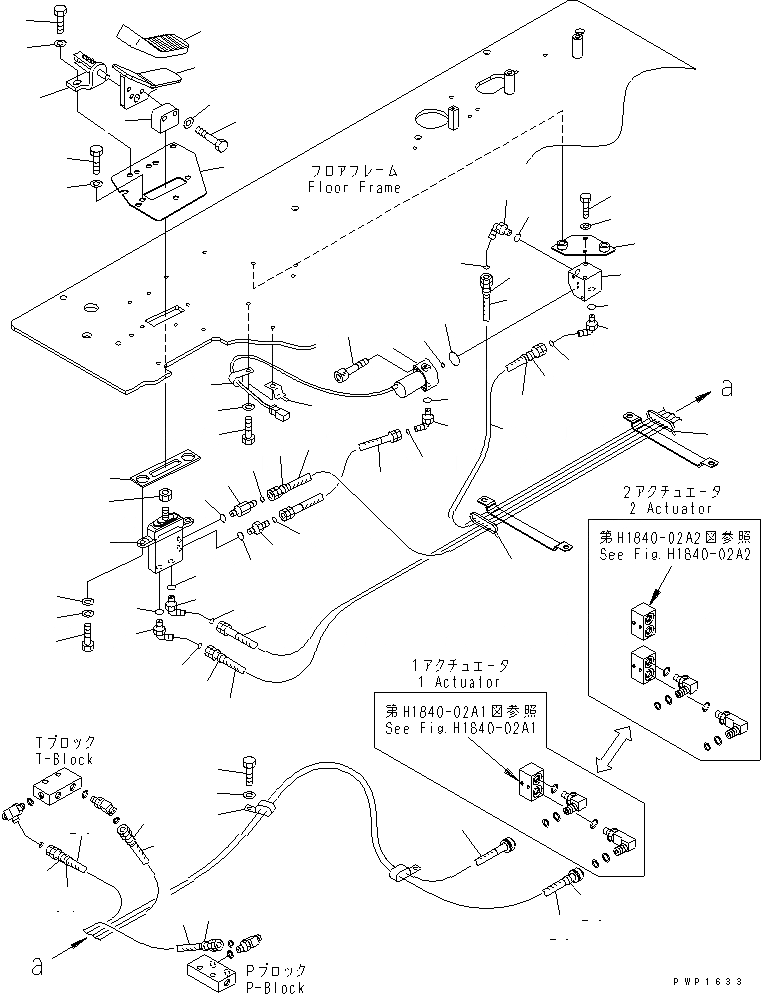 フロアフレーム
Floor Frame

a

2アクチュエータ
2 Actuator

第H1840-02A2図参照
See Fig.H1840-02A2

1アクチュエータ
1 Actuator

第H1840-02A1図参照
See Fig.H1840-02A1

Tブロック
T-Block

a

Pブロック
P-Block

PWP1633