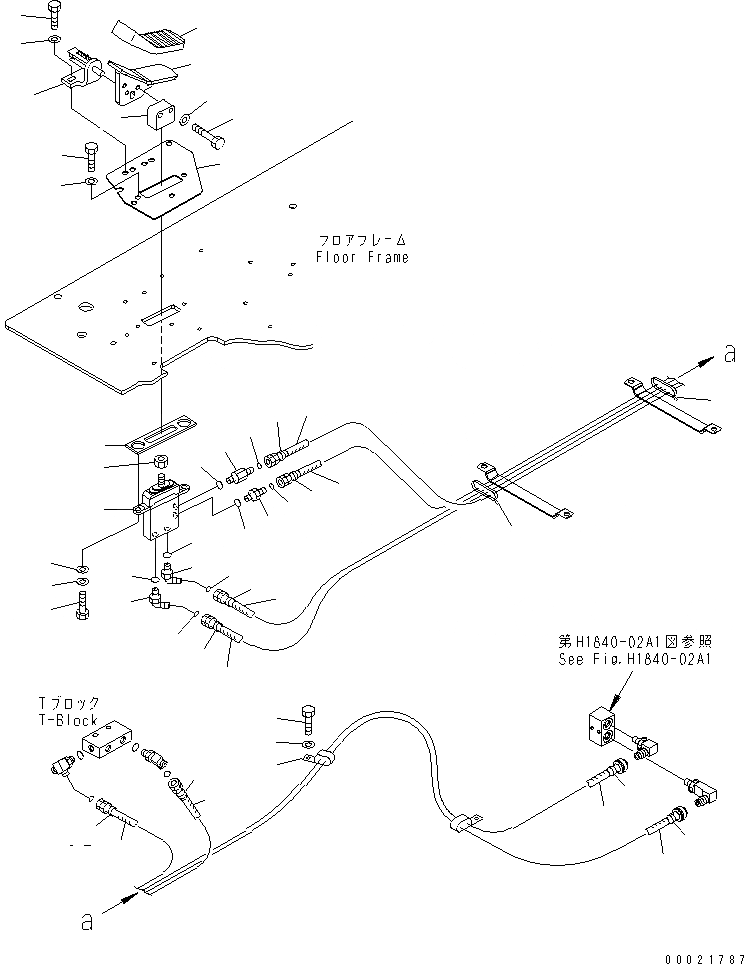 フロアフレーム
Floor Frame

a

第H1840-02A1図参照
See Fig.H1840-02A1

Tブロック
T-Block

a

00021787