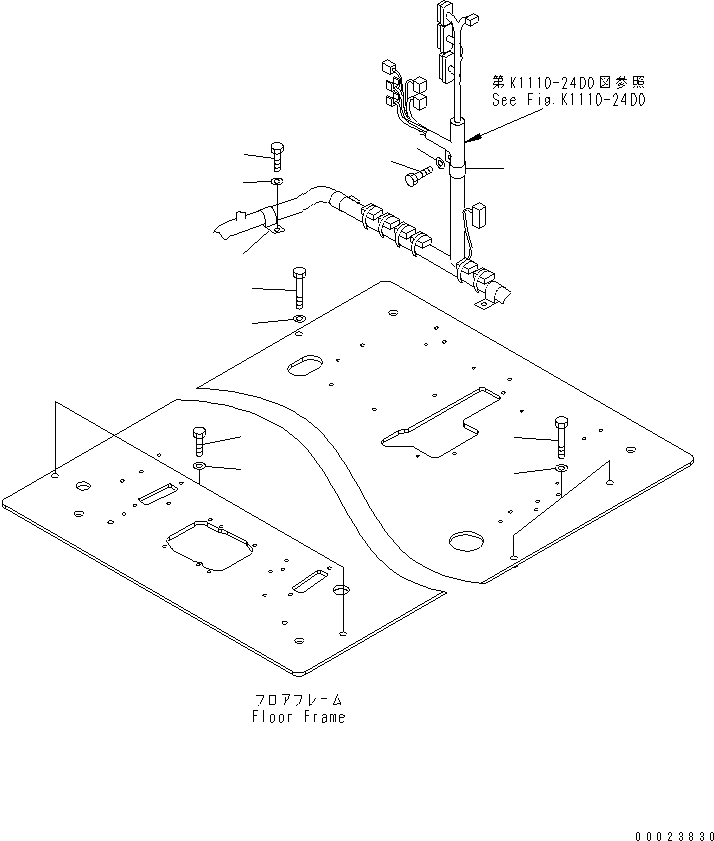 第K1110-24D0図参照
See Fig.K1110-24D0

フロアフレーム
Floor Frame

00023830