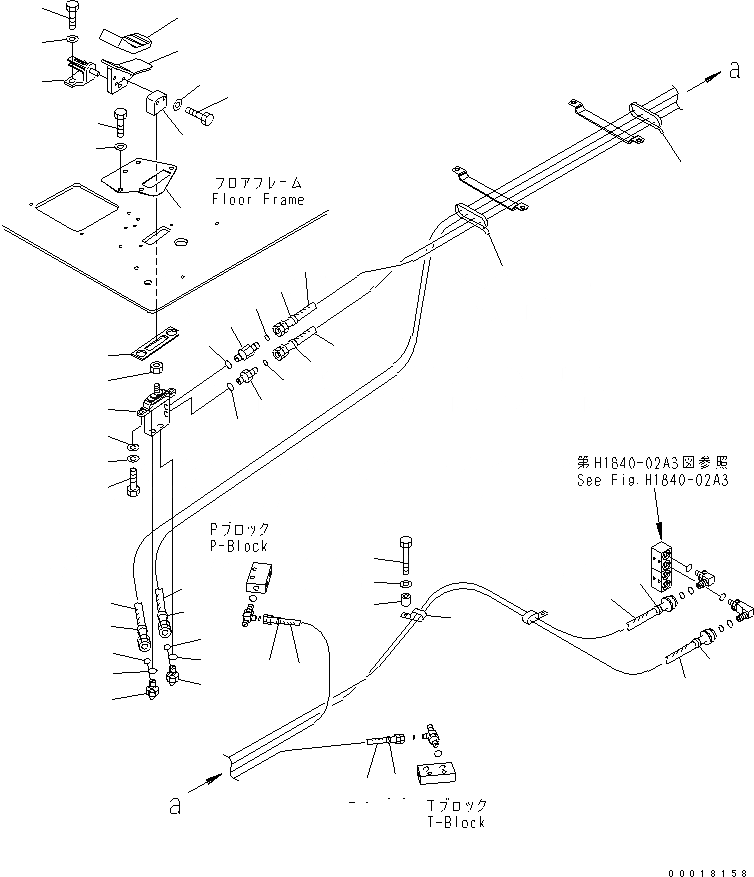 a

フロアフレーム
Floor Frame

第H1840-02A3図参照
See Fig. H1840-02A3

Pブロック
P-Block

a

Tブロック
T-Block

00018158