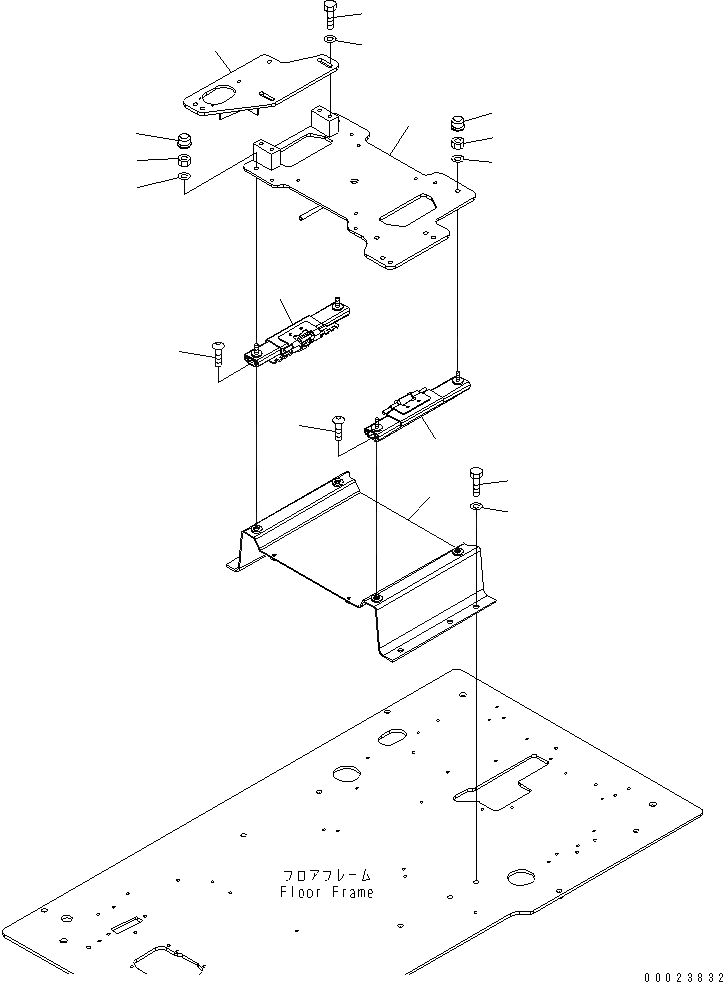 フロアフレーム
Floor Frame

00023832