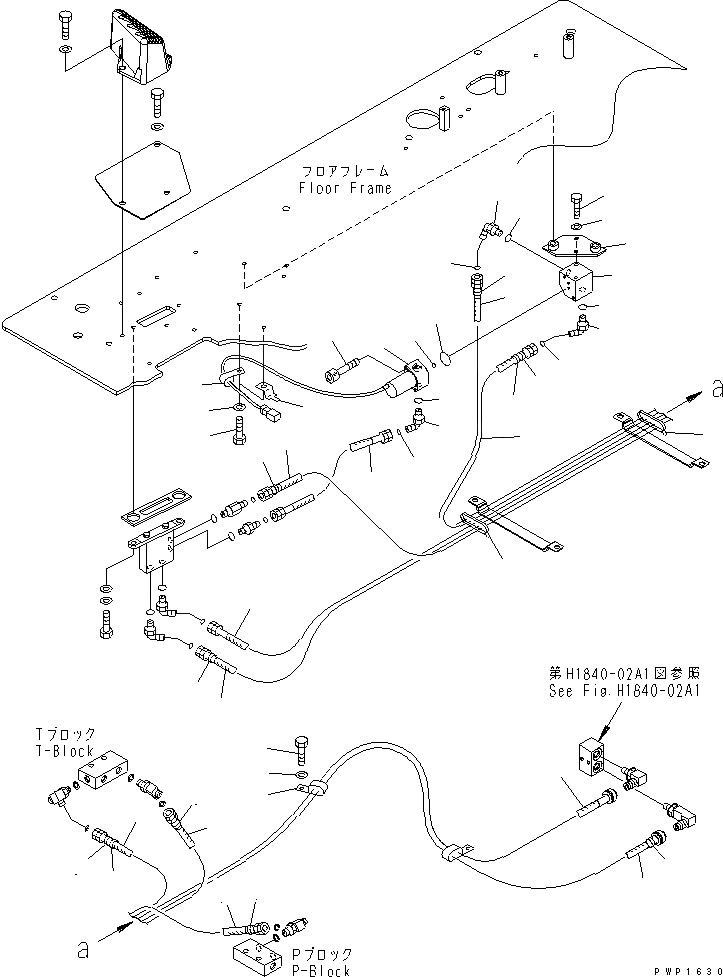 フロアフレーム
Floor Frame

a

第H1840-02A1図参照
See Fig.H1840-02A1

Tブロック
T-Block

a

Pブロック
P-Block

PWP1630