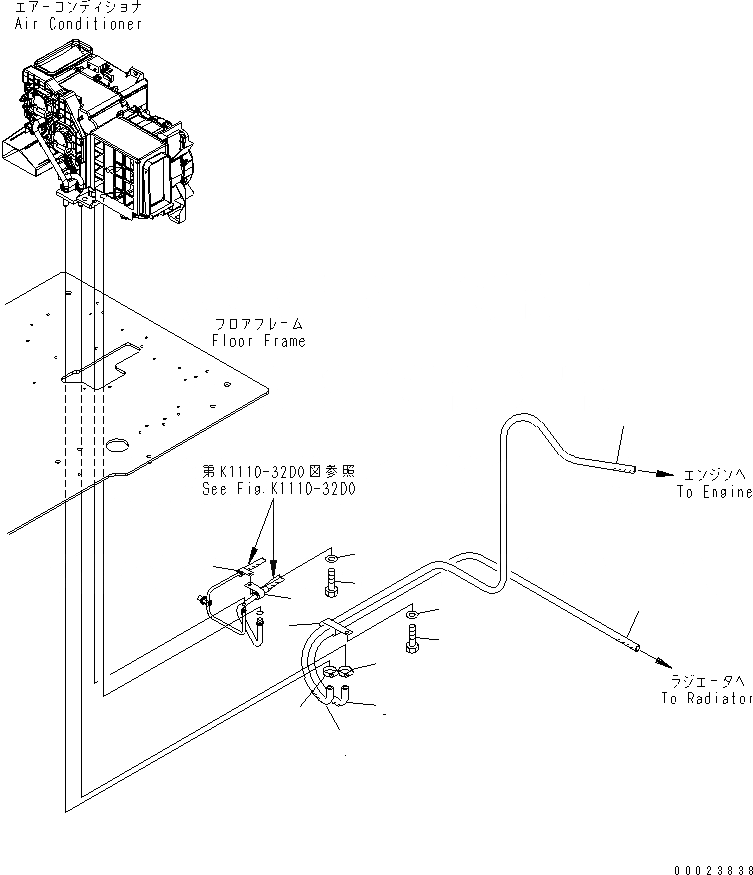 エアーコンディショナ
Air Conditioner

フロアフレーム
Floor Frame

第K1110-32D0図参照
See Fig.K1110-32D0

エンジンへ
To Engine

ラジエータへ
To Radiator

00023838