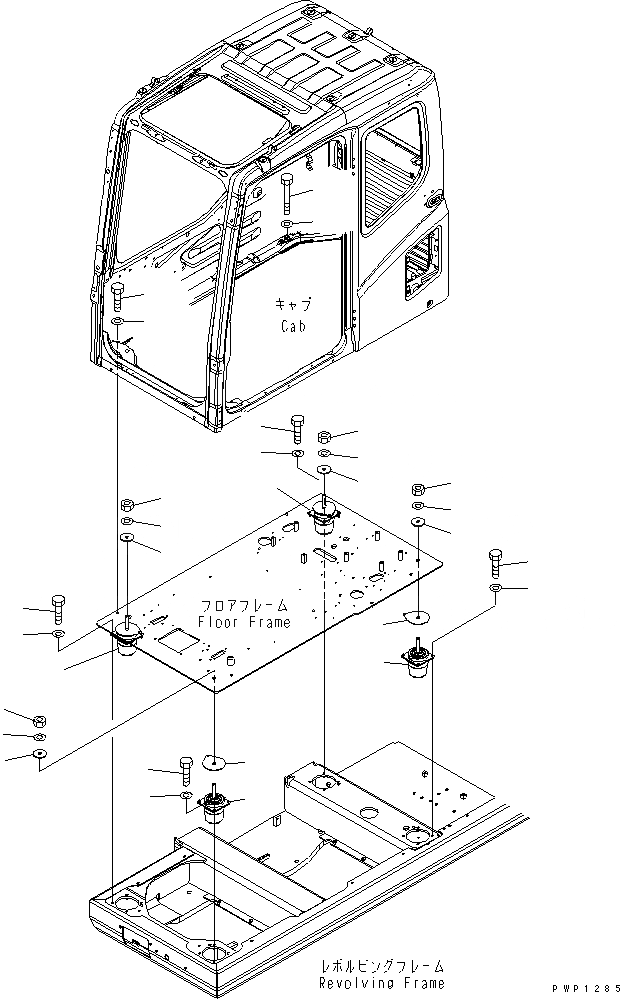 キャブ
Cab

フロアフレーム
Floor Frame

レボルビングフレーム
Revolving Frame

PWP1285