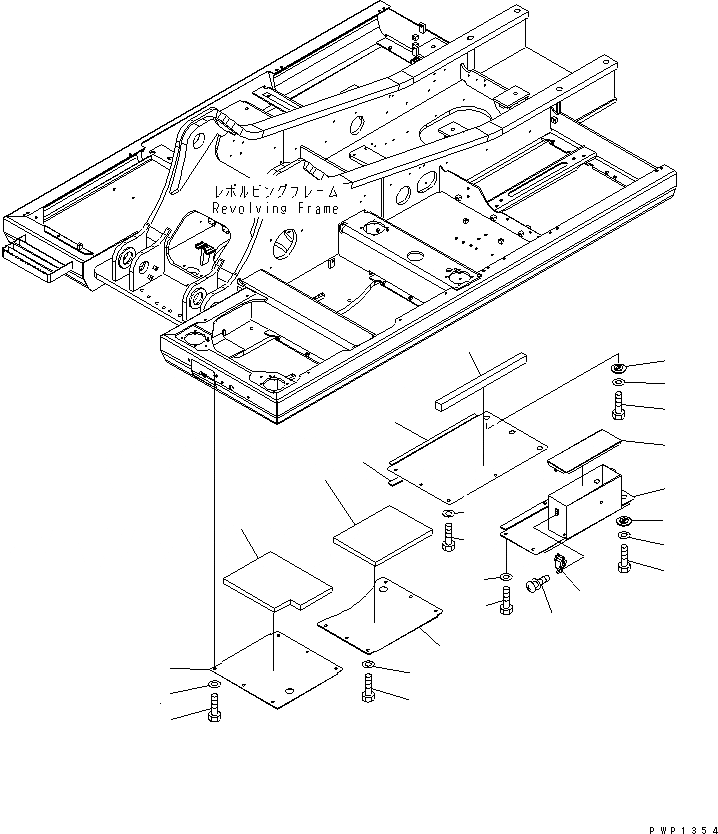 レボルビングフレーム
Revolving Frame

PWP1354