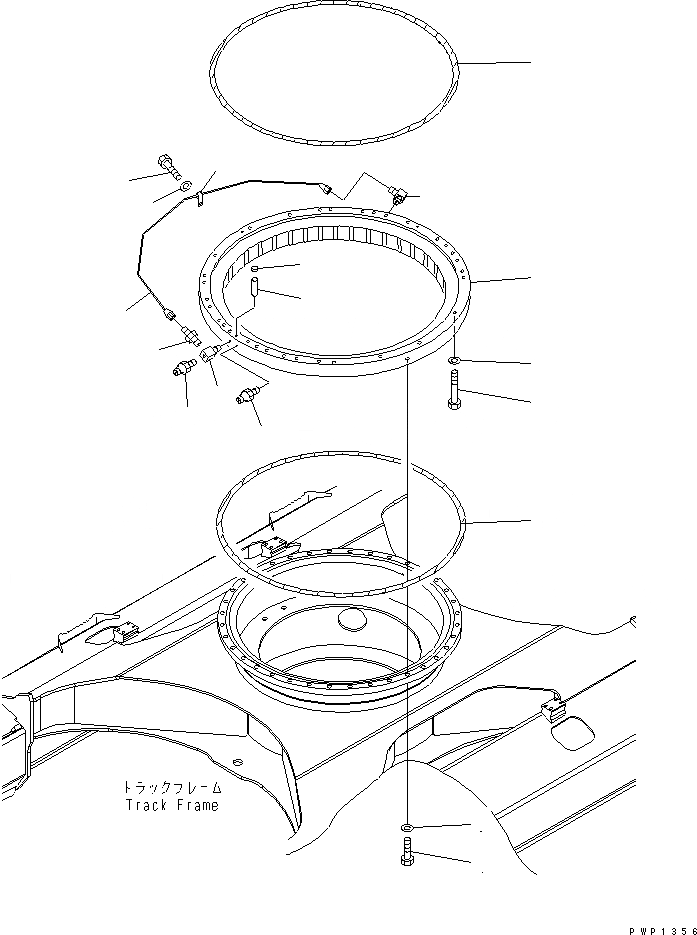 トラックフレーム
Track Frame

PWP1356