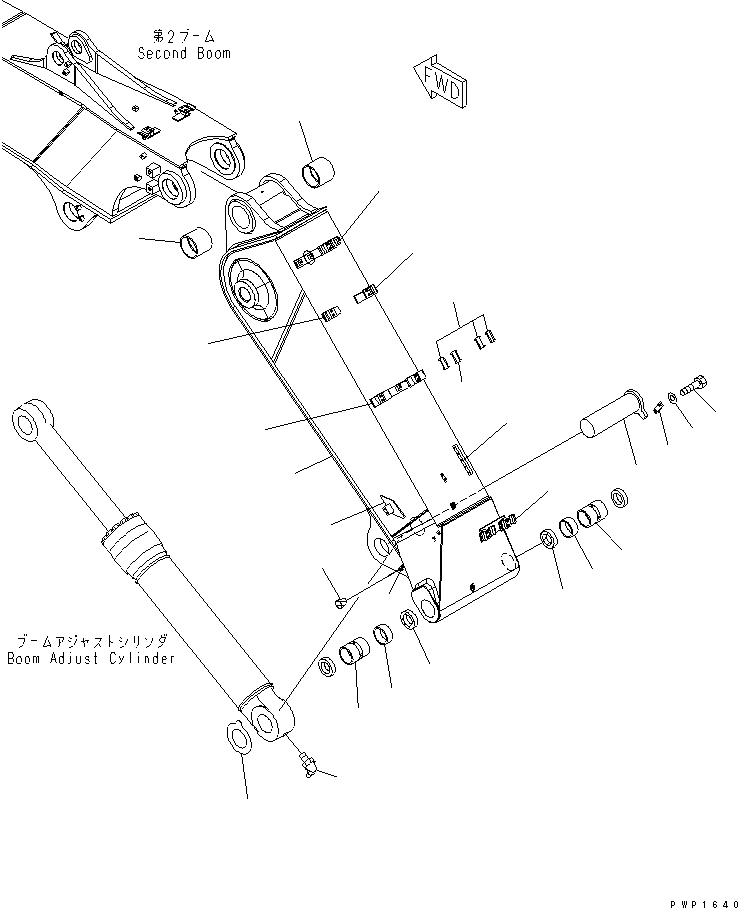 第2ブーム
Second Boom

FWD

ブームアジャストシリンダ
Boom Adjust Cylinder

PWP1640