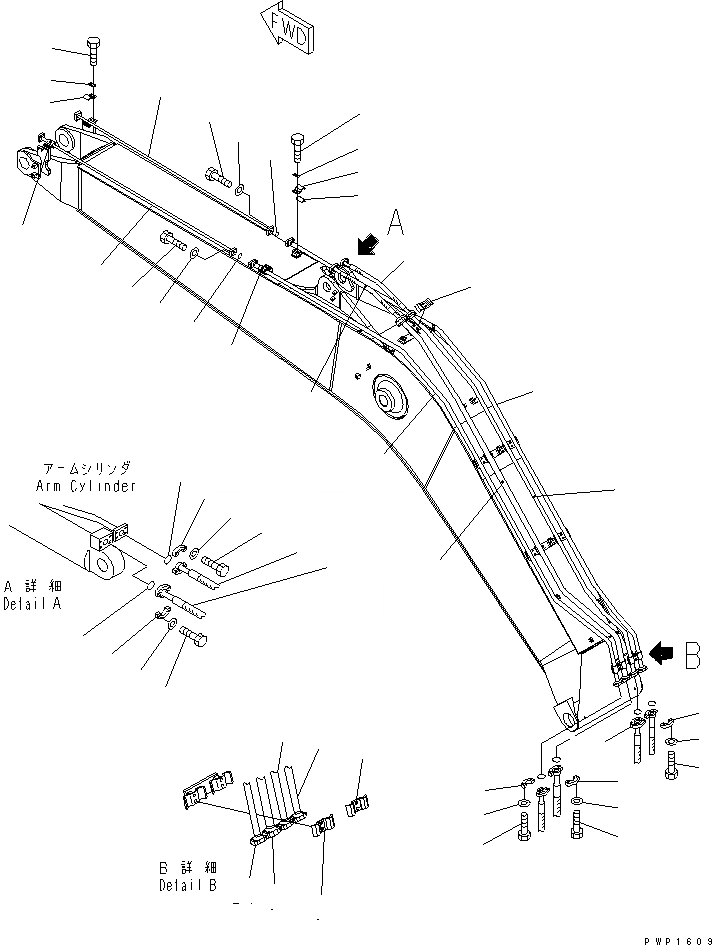 FWD

A

アームシリンダ
Arm Cylinder

A 詳細
Detail A

B

B 詳細
Detail B

PWP1609