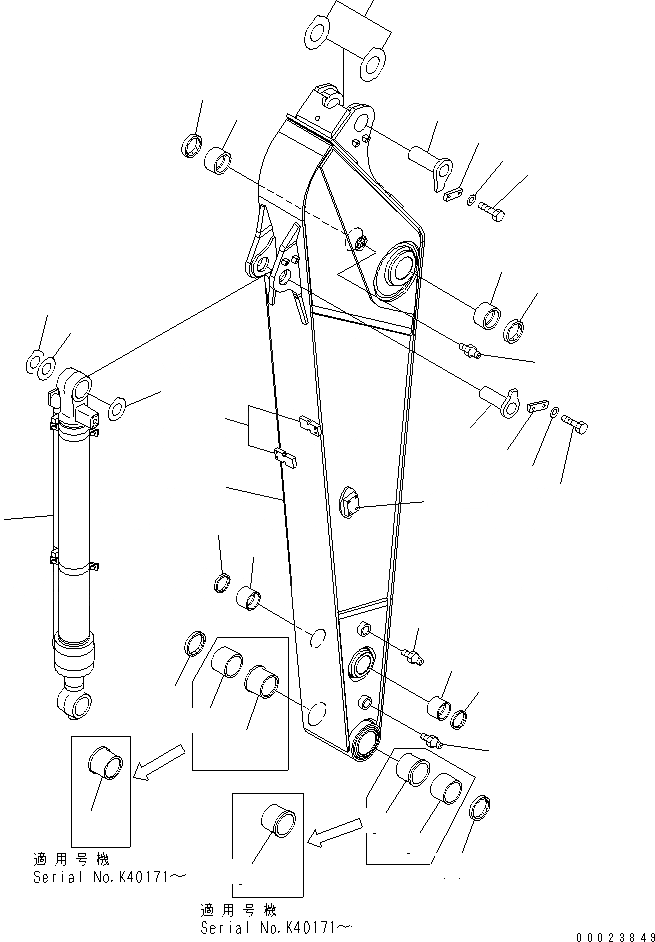 適用号機
Serial No.K40171～

適用号機
Serial No.K40171～

00023849