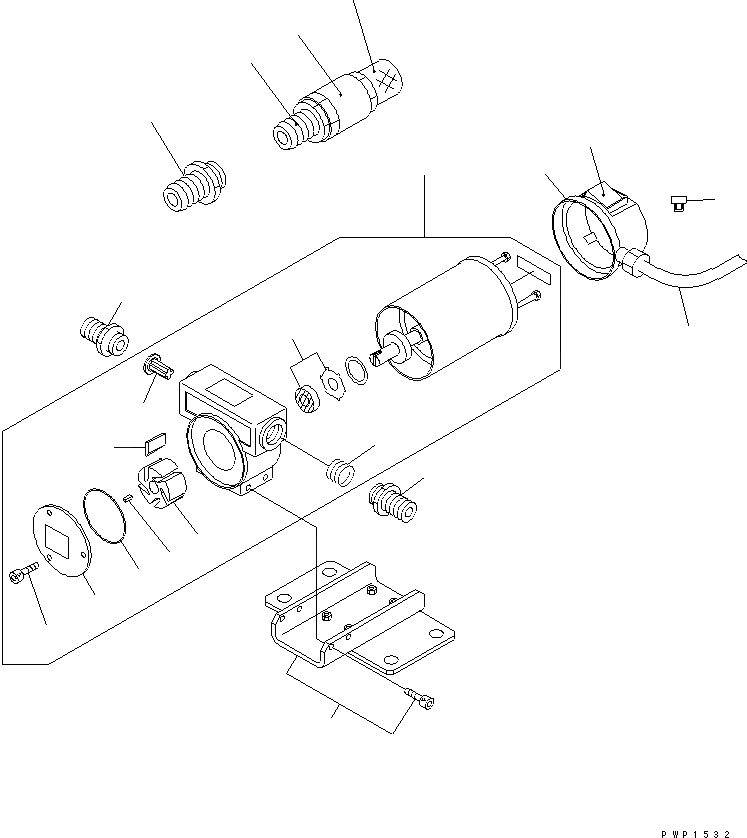 PWP1532