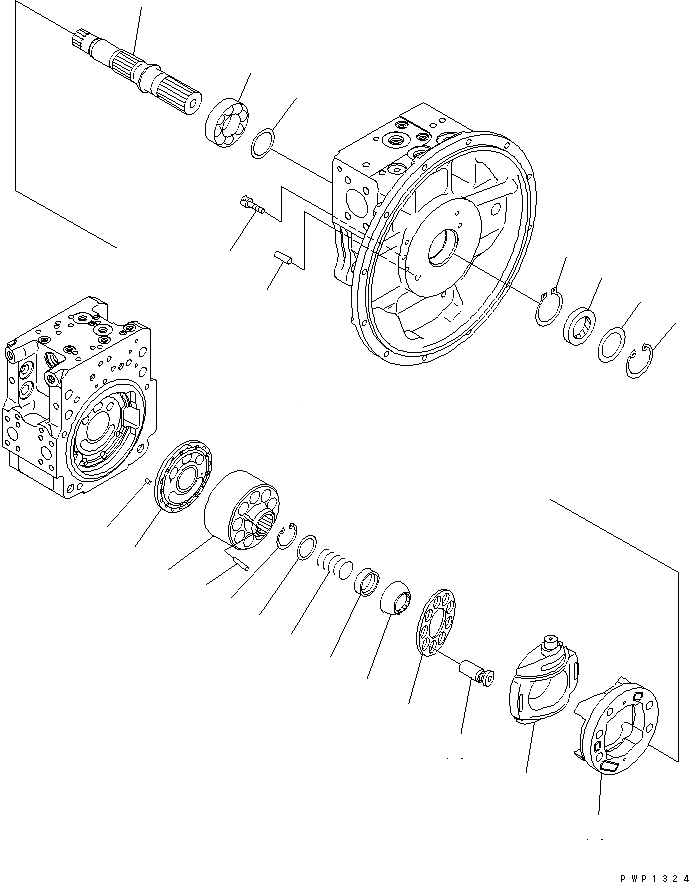 PWP1324