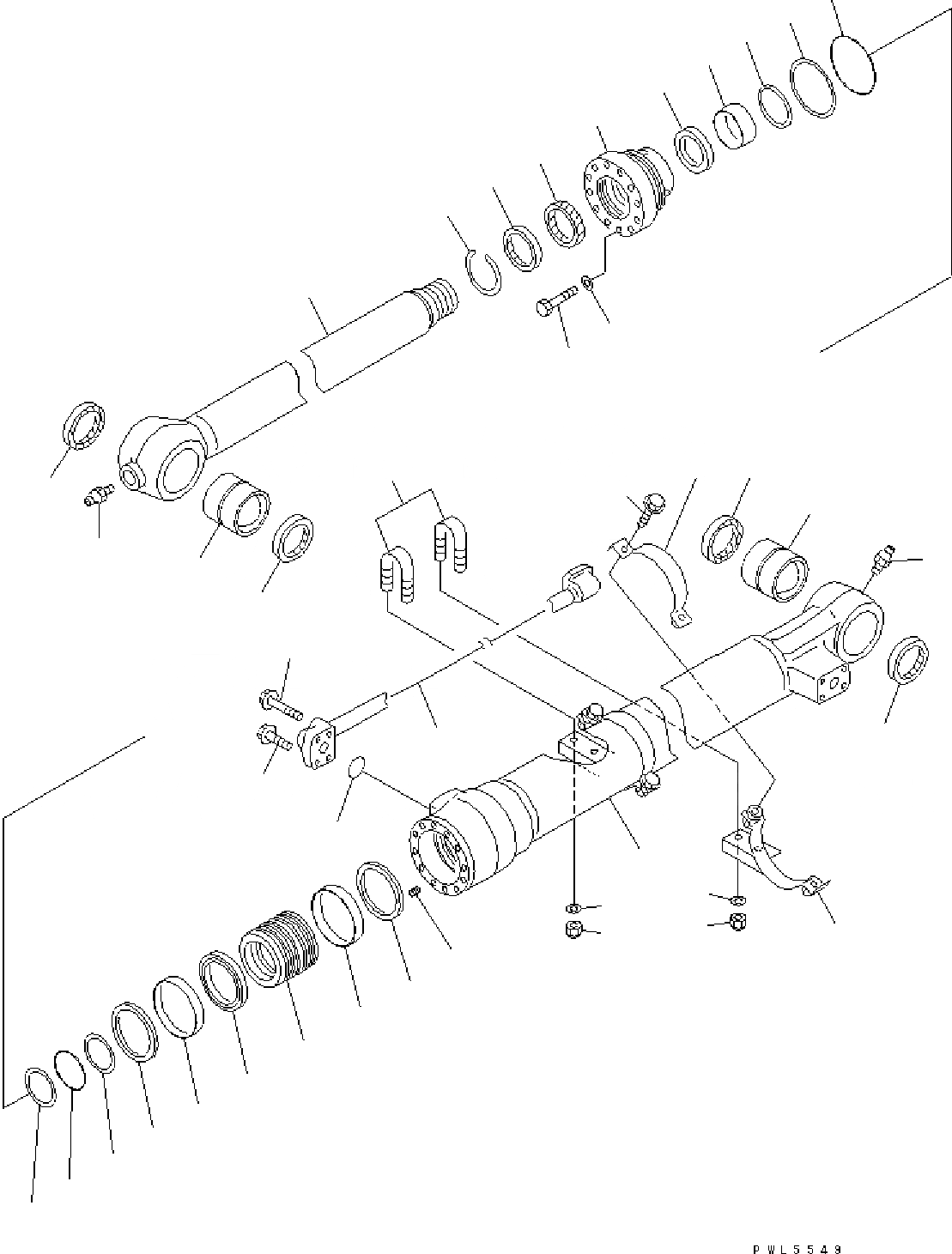 PWL5549