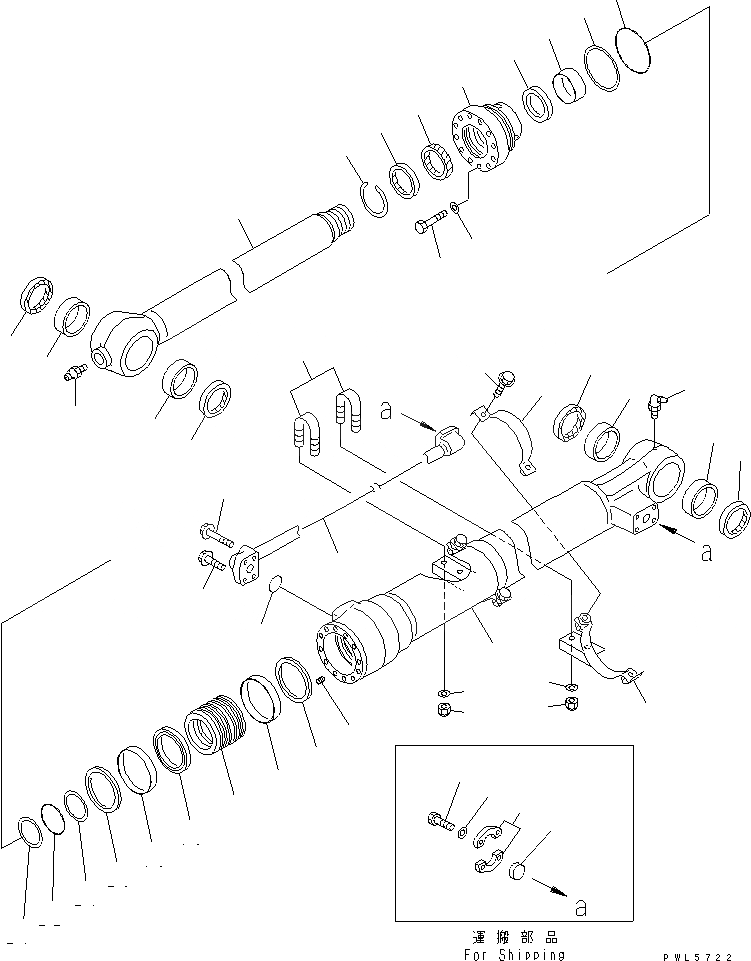 a

a

a

運搬部品
For Shipping

PWL5722