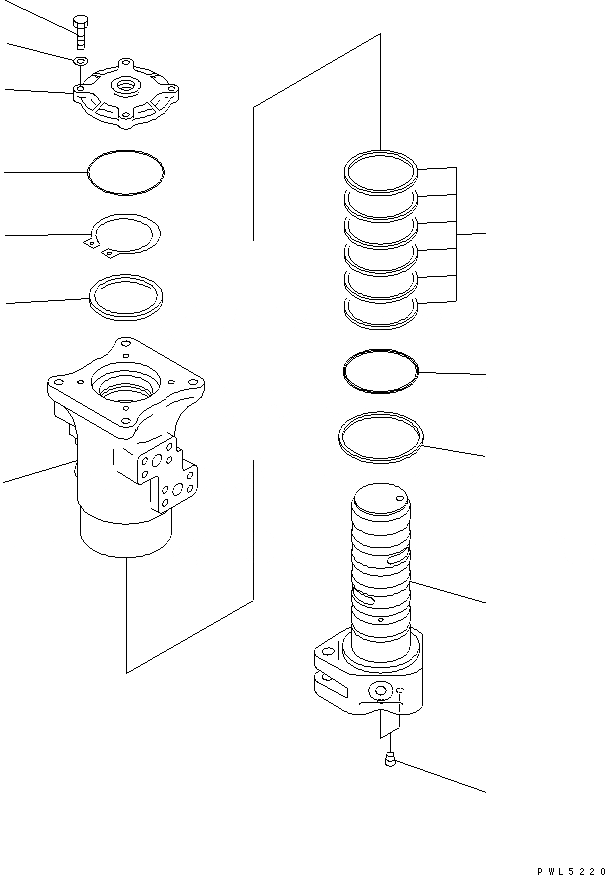 PWL5220