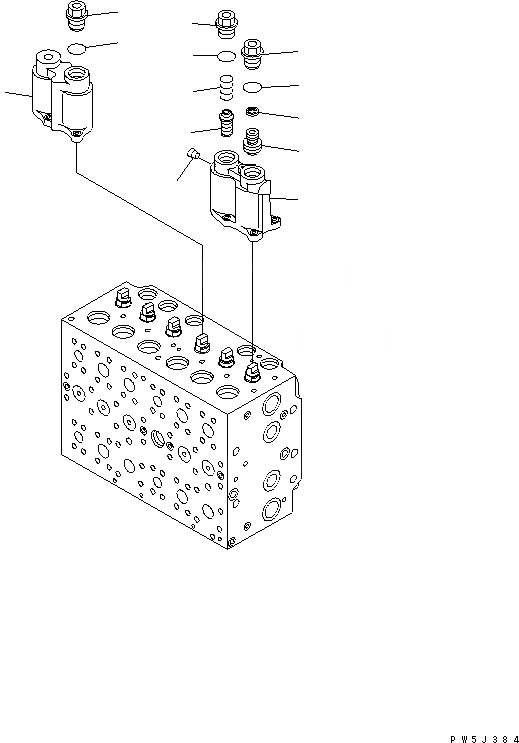 PW5J384