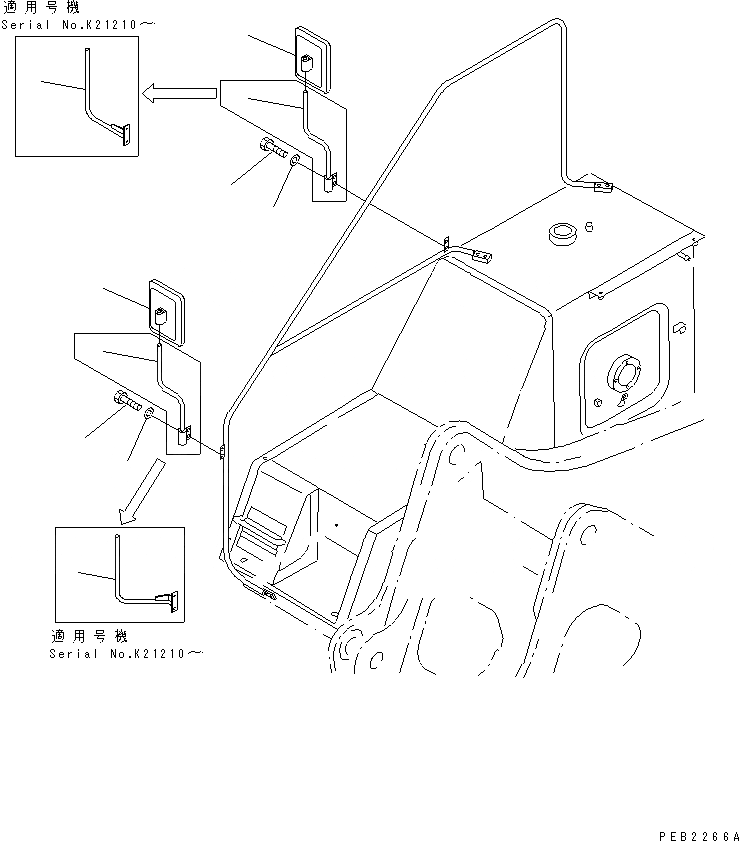 適用号機
Serial No.K21210～

適用号機
Serial No.K21210～

PEB2266A