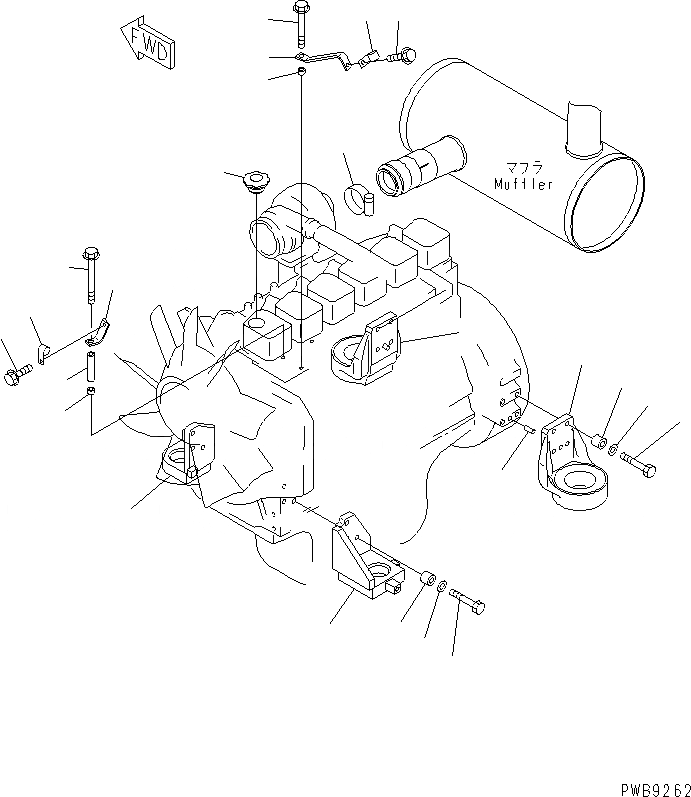 FWD

マフラ
Muffler

PWB9262