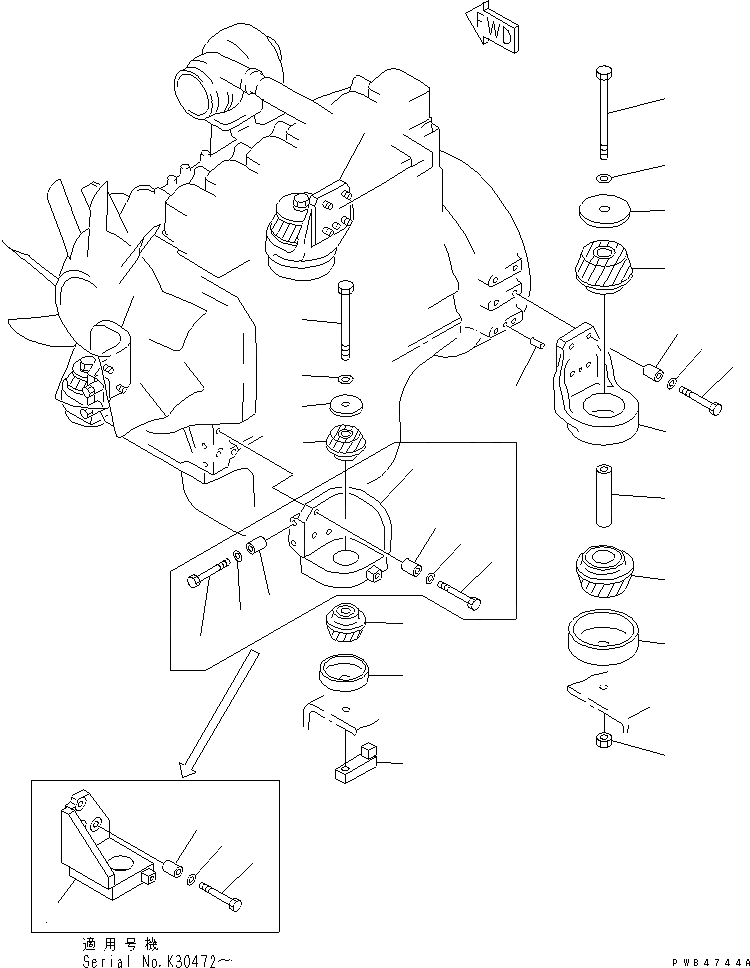 FWD

適用号機
Serial No.K30472~

PW84744A