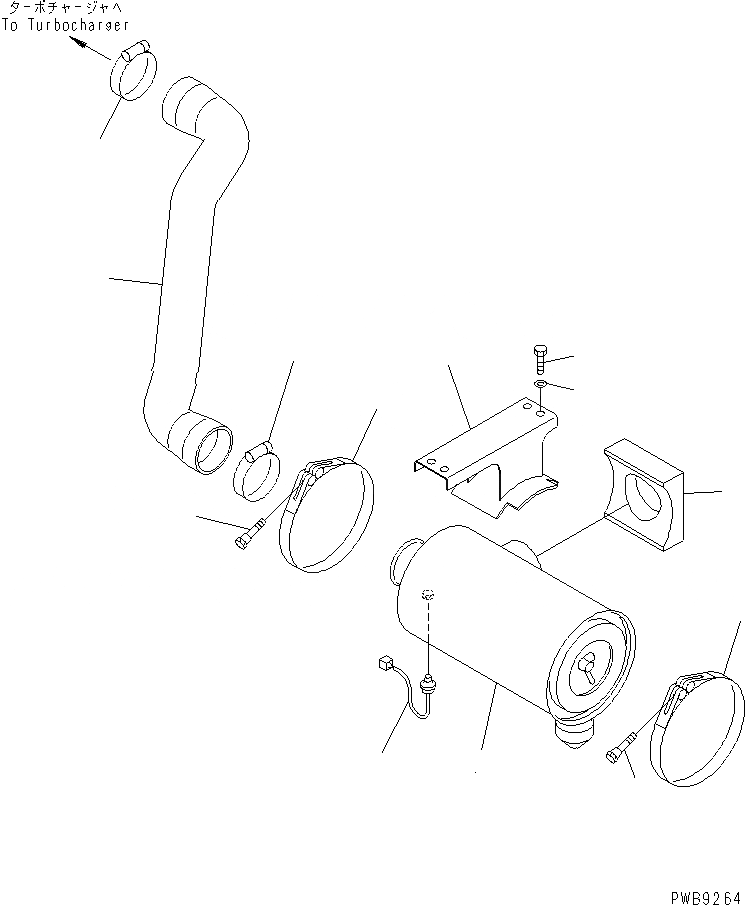 ターボチャージャへ
To Turbocharger

PWB9264