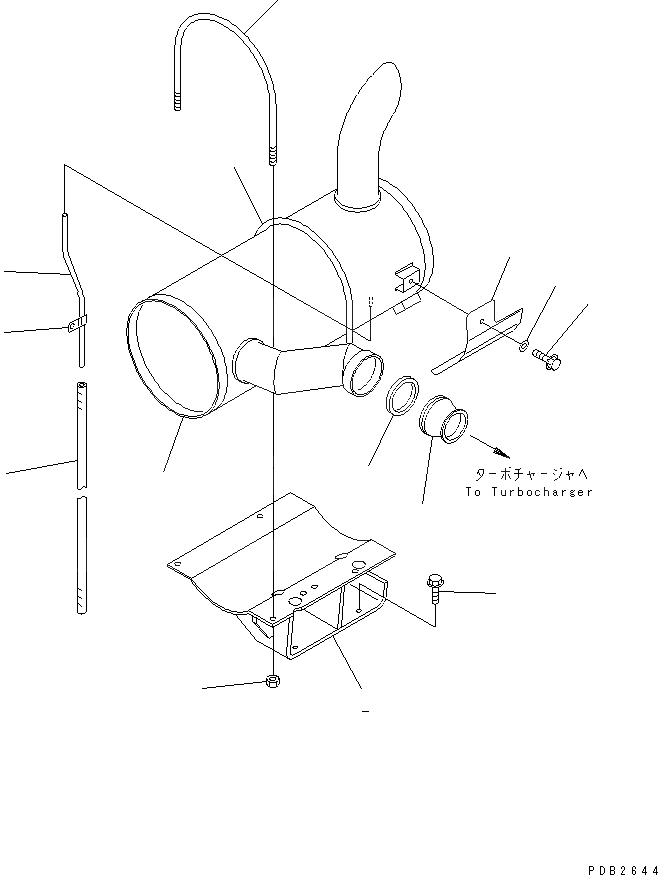 ターボチャージャへ
To Turbocharger

PDB2644