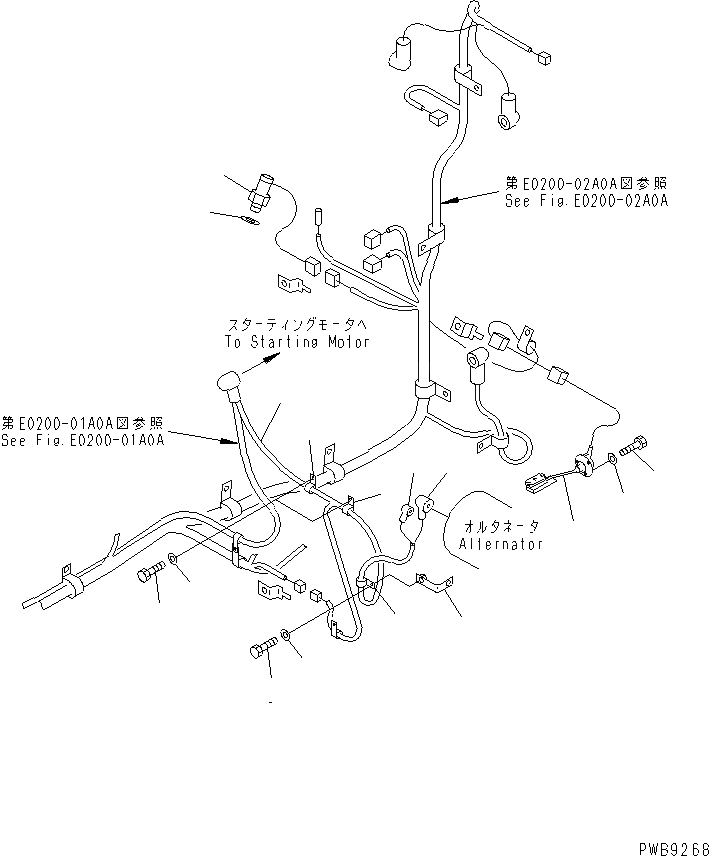 第E0200-02A0A図参照
See Fig.E0200-02A0A

スターティングモータへ
To Starting Motor

第E0200-01A0A図参照
See Fig.E0200-01A0A

オルタネータ
Alternator

PWB9268