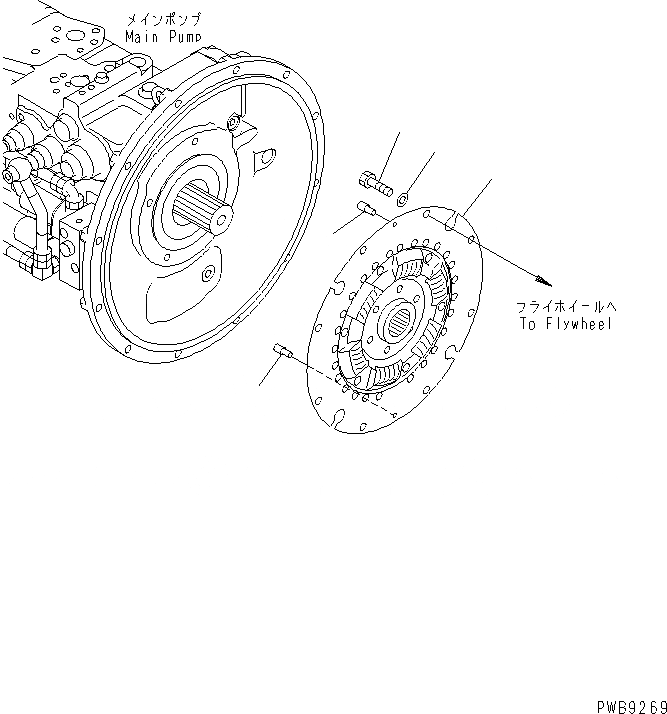 メインポンプ
Main Pump

フライホイールへ
To Flywheel

PWB9269