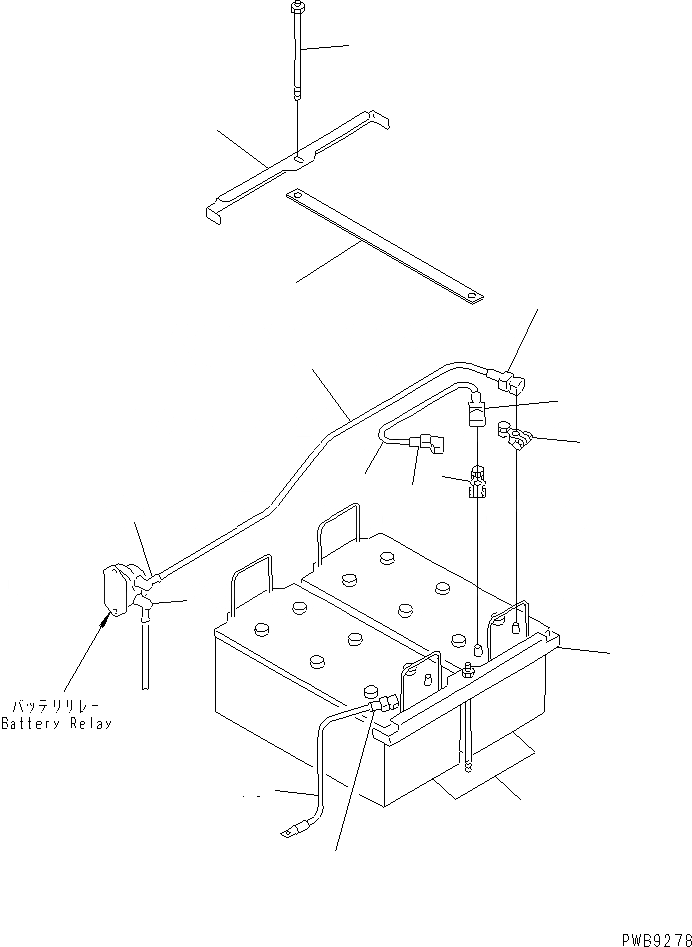 バッテリリレー
Battery Relay

PWB9276