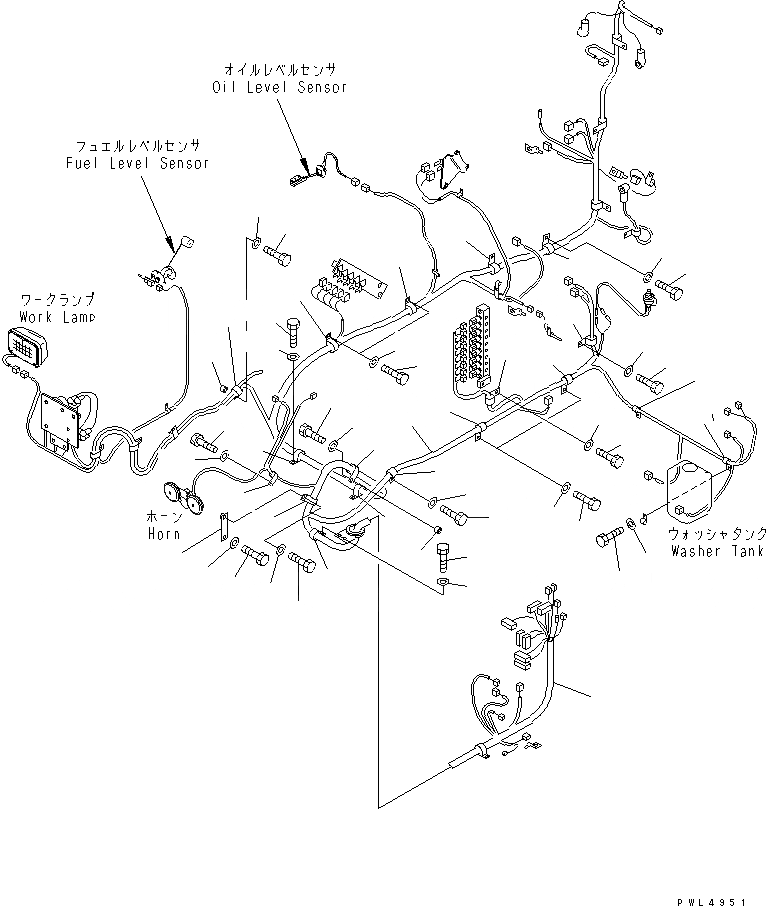 オイルレベルセンサ
Oil Level Sensor

フュエルレベルセンサ
Fuel Level Sensor

ワークランプ
Work Lamp

ホーン
Horn

ウォッシャタンク
Washer Tank

PWL4951