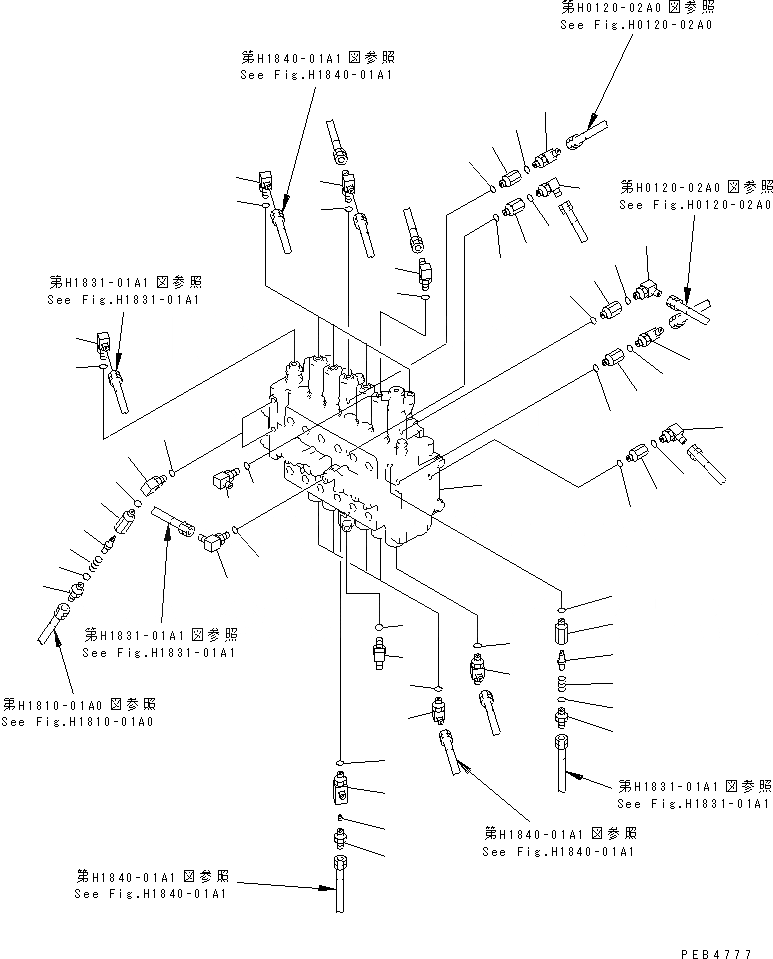 第H0120-02A0 図参照
See Fig.H0120-02A0

第H1840-01A1 図参照
See Fig.H1840-01A1

第H0120-02A0 図参照
See Fig.H0120-02A0

第H1831-01A1 図参照
See Fig.H1831-01A1

第H1831-01A1 図参照
See Fig.H1831-01A1

第H1810-01A0 図参照
See Fig.H1810-01A0

第H1831-01A1 図参照
See Fig.H1831-01A1

第H1840-01A1 図参照
See Fig.H1840-01A1

第H1840-01A1 図参照
See Fig.H1840-01A1

PEB4777