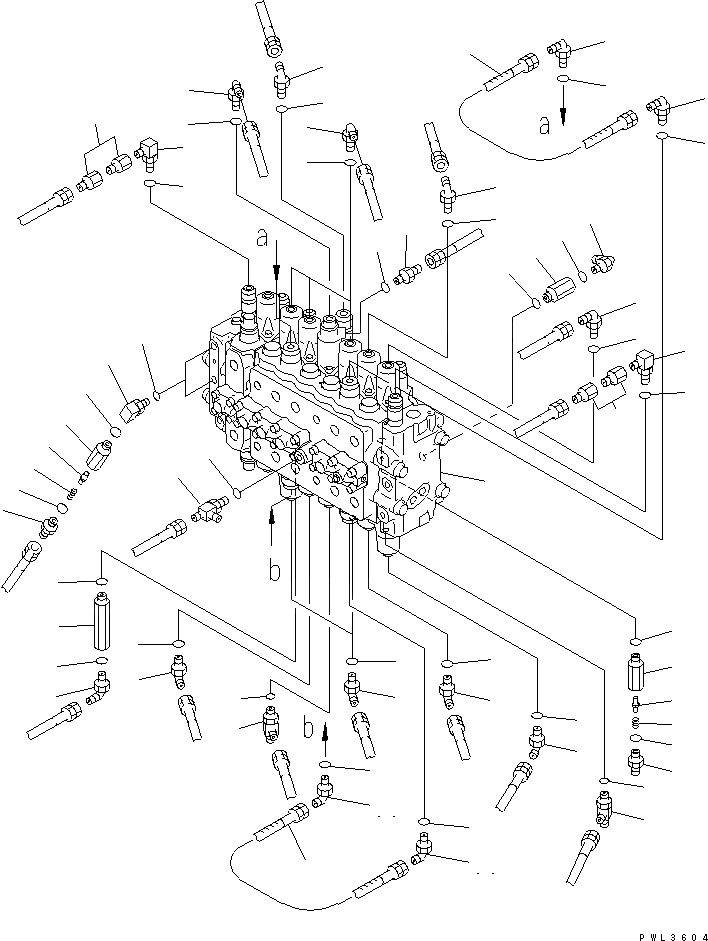 a
a
b
b
PWL3604