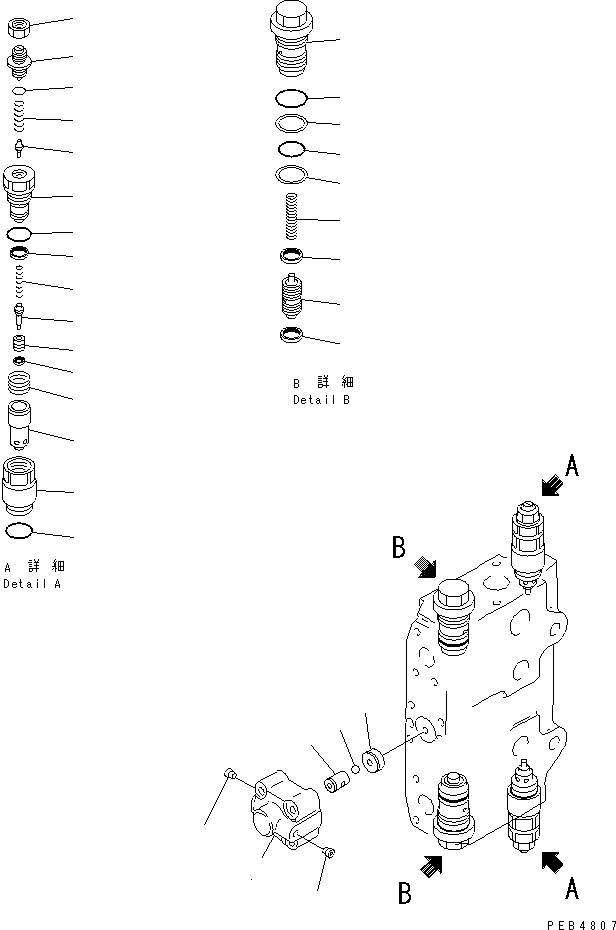 B 詳 細
Detail B

A 詳 細
Detail A

A

B

B

A

PEB4807